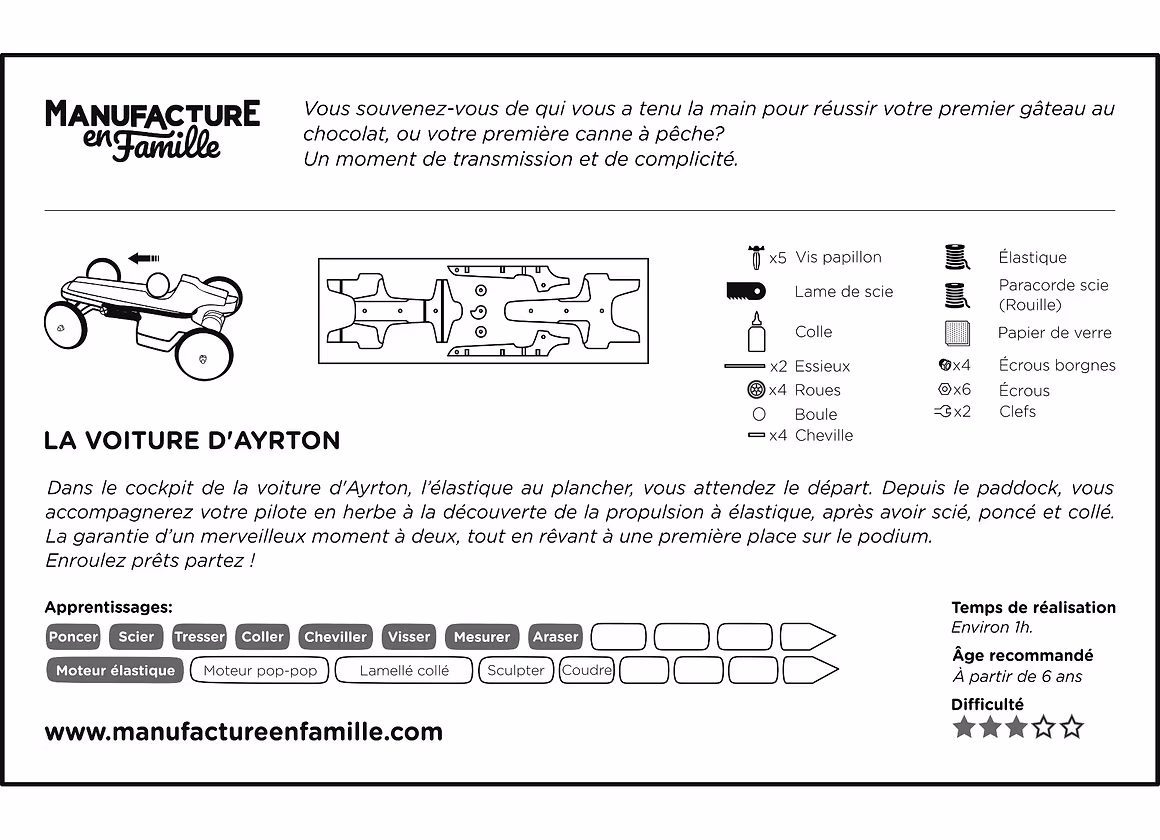 MANUFACTURE en Famille

Vous souvenez-vous de qui vous a tenu la main pour réussir votre premier gâteau au chocolat, ou votre première canne à pêche?
Un moment de transmission et de complicité.

x5 Vis papillon
Lame de scie
Colle
x2 Essieux
x4 Roues
Boule
x4 Cheville
Élastique
Paracorde scie (Rouille)
Papier de verre
x4 Écrous borgnes
x6 Écrous
x2 Clefs

LA VOITURE D'AYRTON

Dans le cockpit de la voiture d'Ayrton, l'élastique au plancher, vous attendez le départ. Depuis le paddock, vous accompagnerez votre pilote en herbe à la découverte de la propulsion à élastique, après avoir scié, poncé et collé. La garantie d'un merveilleux moment à deux, tout en rêvant à une première place sur le podium.
Enroulez prêts partez !

Apprentissages:
Poncer Scier Tresser Coller Cheviller Visser Mesurer Araser
Moteur élastique Moteur pop-pop Lamellé collé Sculpter Coudre

Temps de réalisation
Environ 1h.
Âge recommandé
À partir de 6 ans
Difficulté

www.manufactureenfamille.com